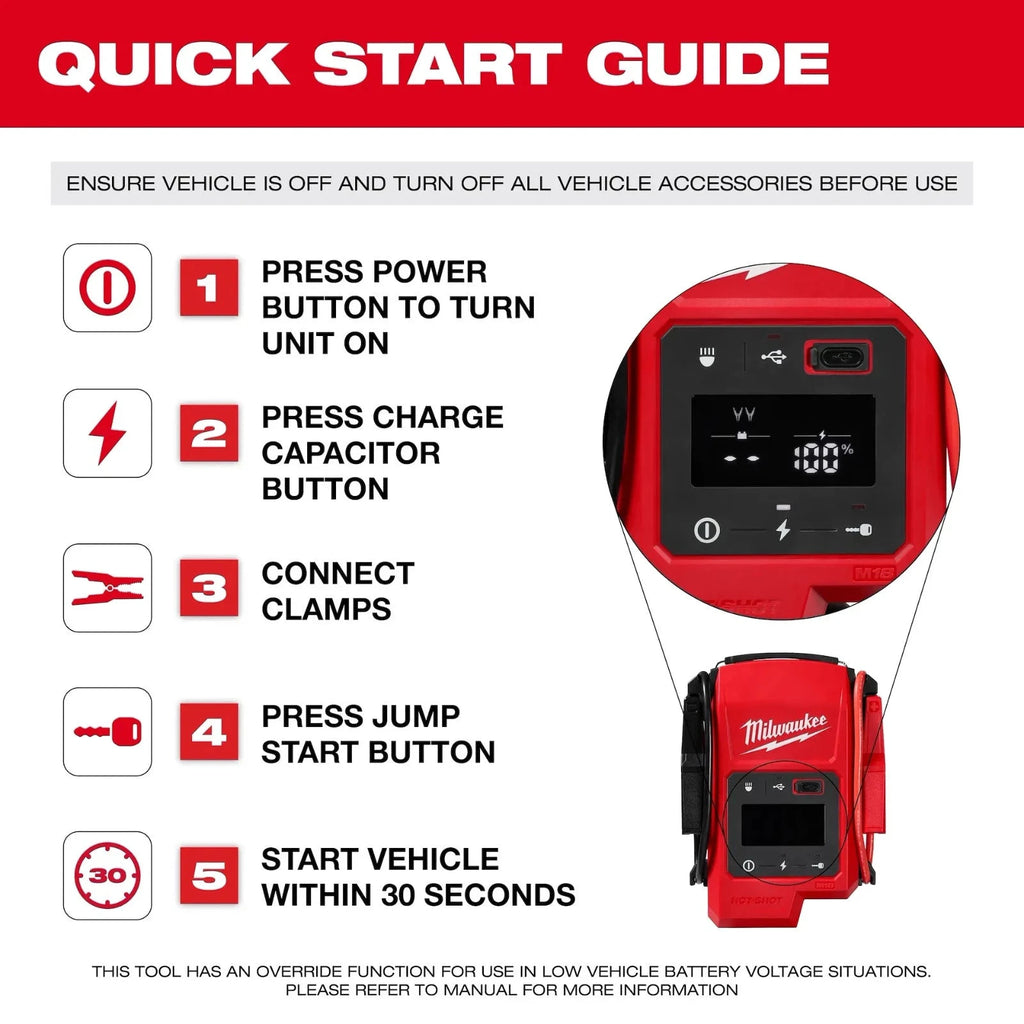 QUICK START GUIDE

ENSURE VEHICLE IS OFF AND TURN OFF ALL VEHICLE ACCESSORIES BEFORE USE

1 PRESS POWER BUTTON TO TURN UNIT ON

2 PRESS CHARGE CAPACITOR BUTTON

3 CONNECT CLAMPS

4 PRESS JUMP START BUTTON

30

5 START VEHICLE WITHIN 30 SECONDS

100%

M18

Milwaukee

HOT-SHOT

M18

THIS TOOL HAS AN OVERRIDE FUNCTION FOR USE IN LOW VEHICLE BATTERY VOLTAGE SITUATIONS. PLEASE REFER TO MANUAL FOR MORE INFORMATION